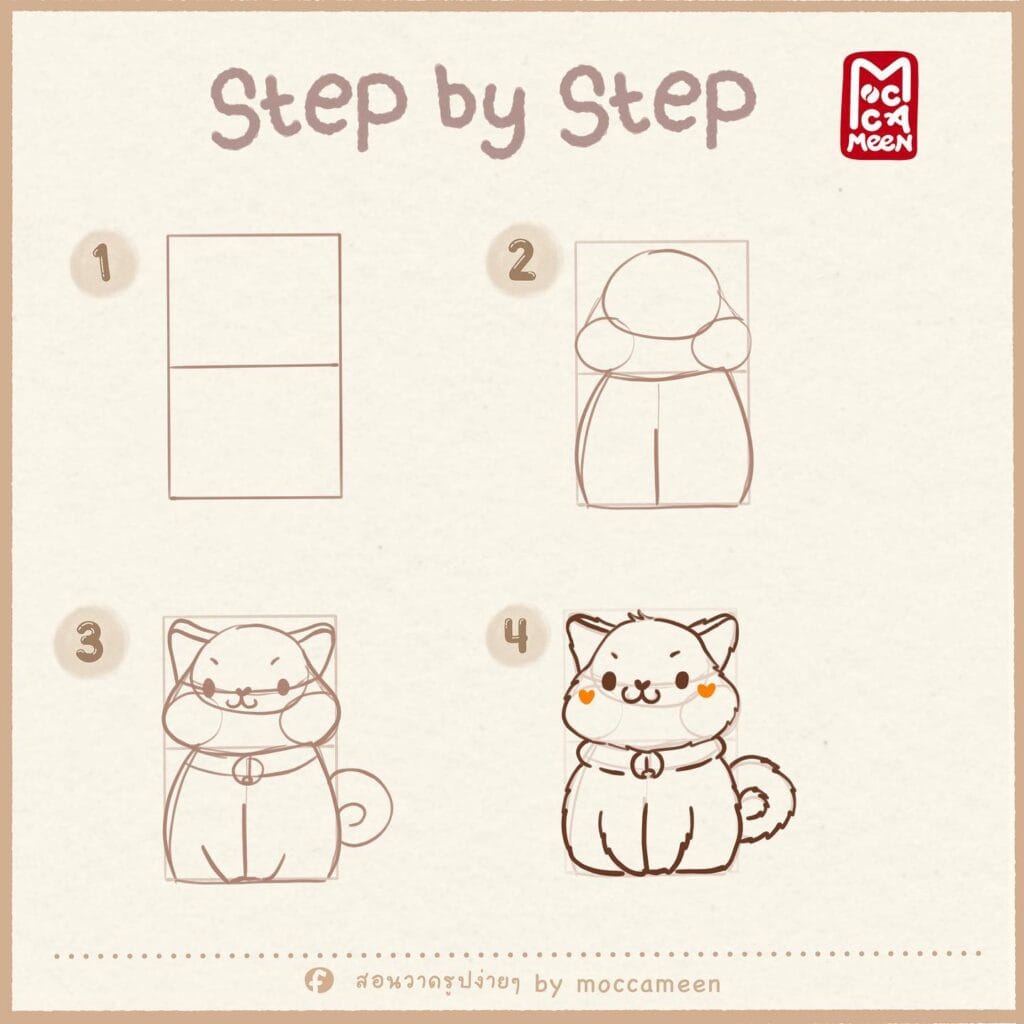 Step by Step

MOC
CA
MEEN

1

2

3

4

สอนวาดรูปง่ายๆ by moccameen