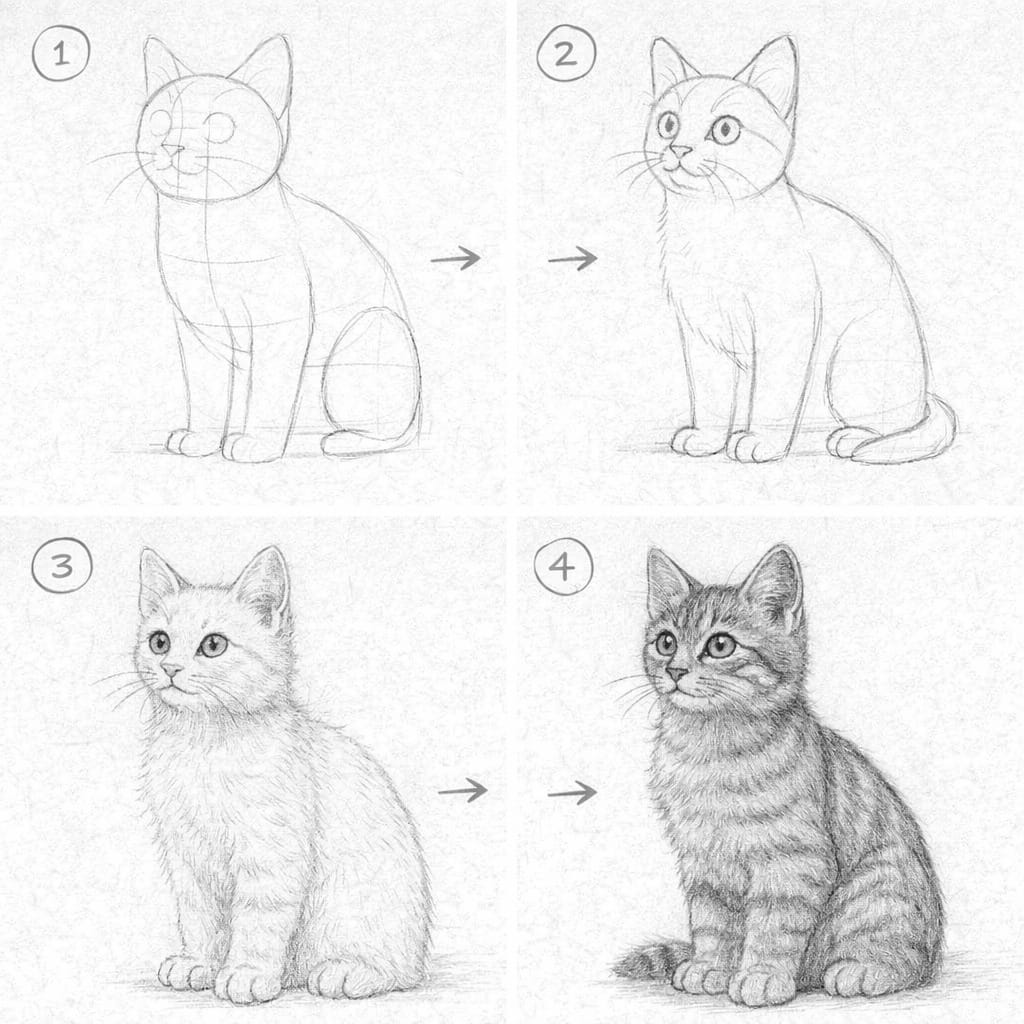 1

2

3

4